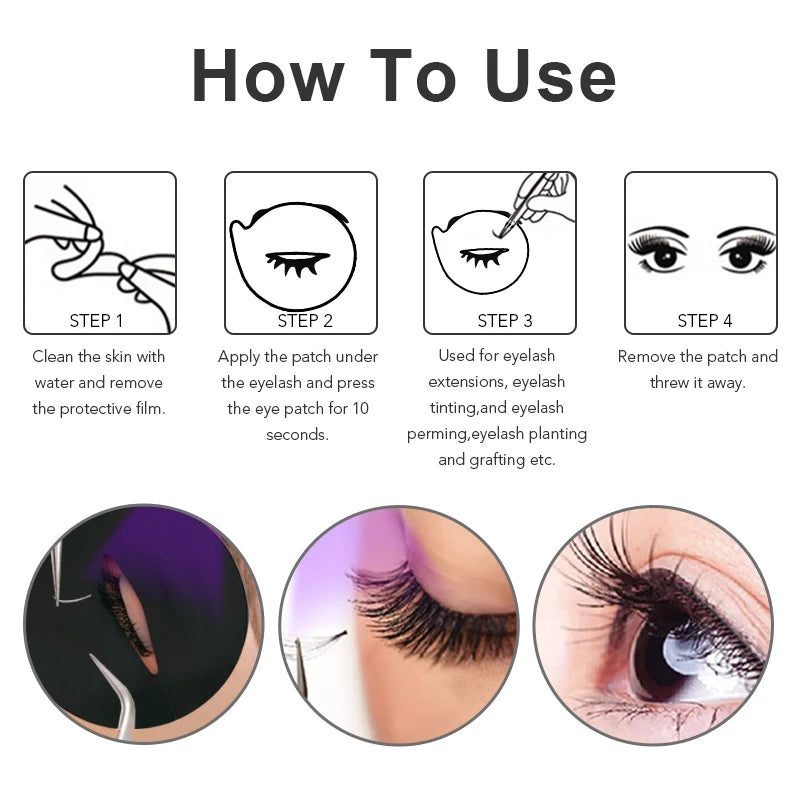 How To Use

STEP 1

Clean the skin with water and remove the protective film.

STEP 2

Apply the patch under the eyelash and press the eye patch for 10 seconds.

STEP 3

Used for eyelash extensions, eyelash tinting,and eyelash perming,eyelash planting and grafting etc.

STEP 4

Remove the patch and threw it away.