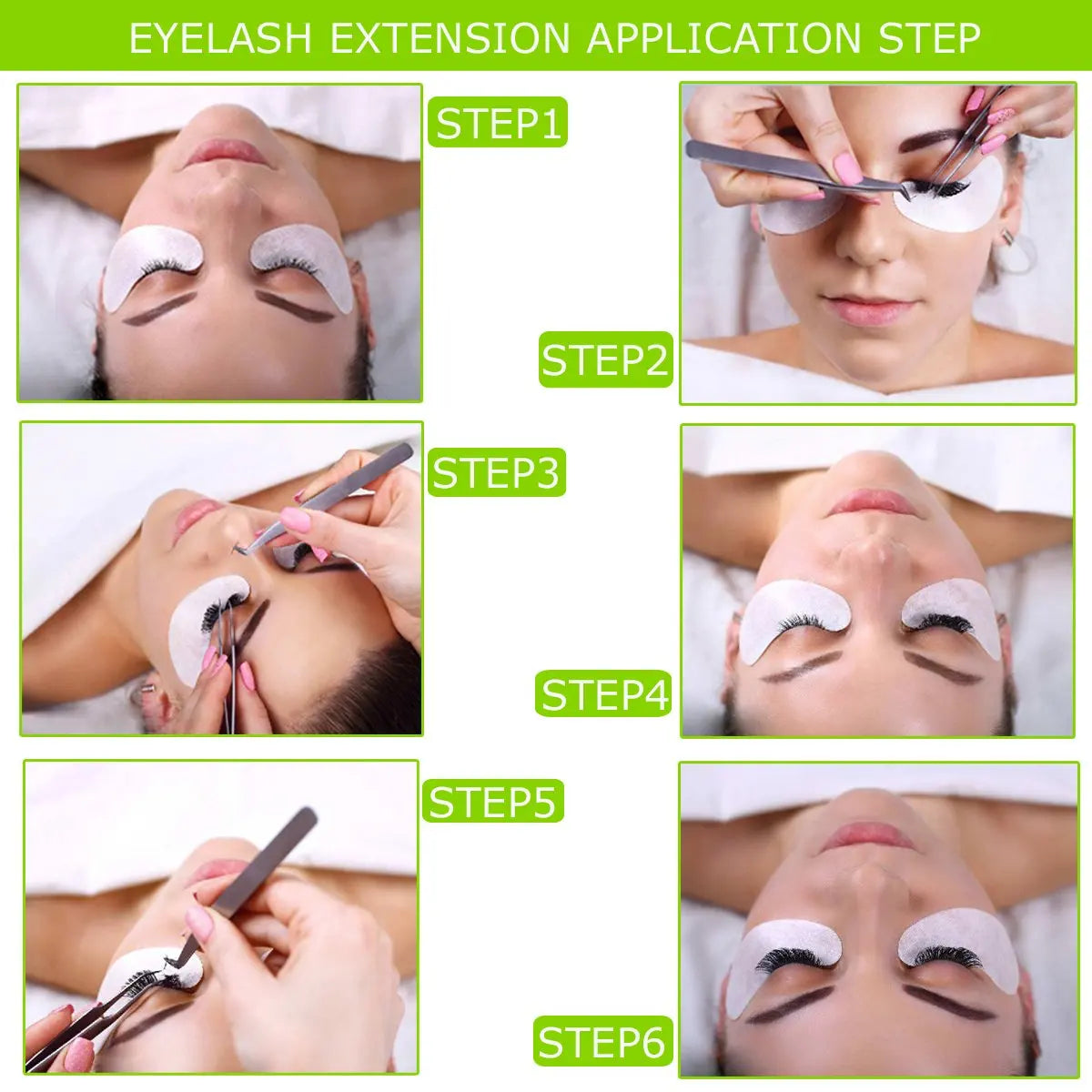 EYELASH EXTENSION APPLICATION STEP

STEP1

STEP2

STEP3

STEP4

STEP5

STEP6